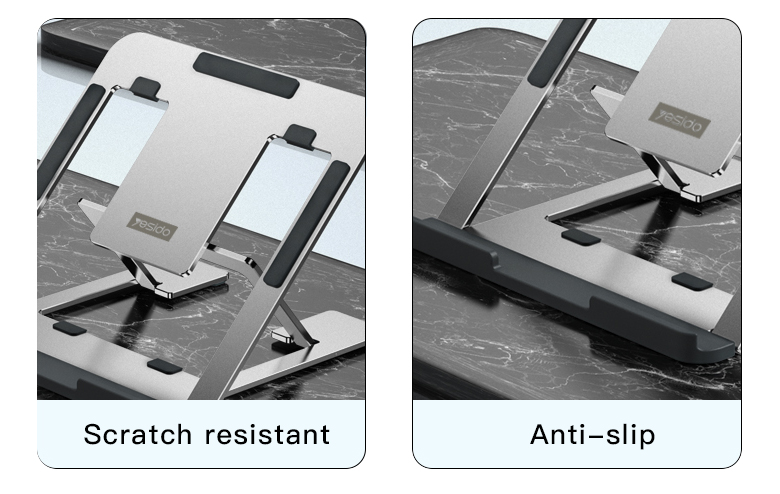 yesido

Scratch resistant

yesido

Anti-slip