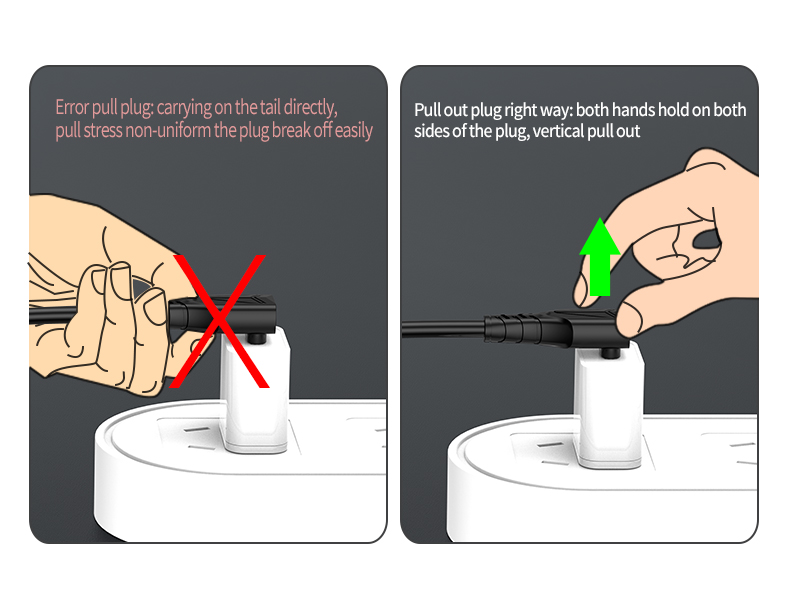 Error pull plug: carrying on the tail directly, pull stress non-uniform the plug break off easily

Pull out plug right way: both hands hold on both sides of the plug, vertical pull out